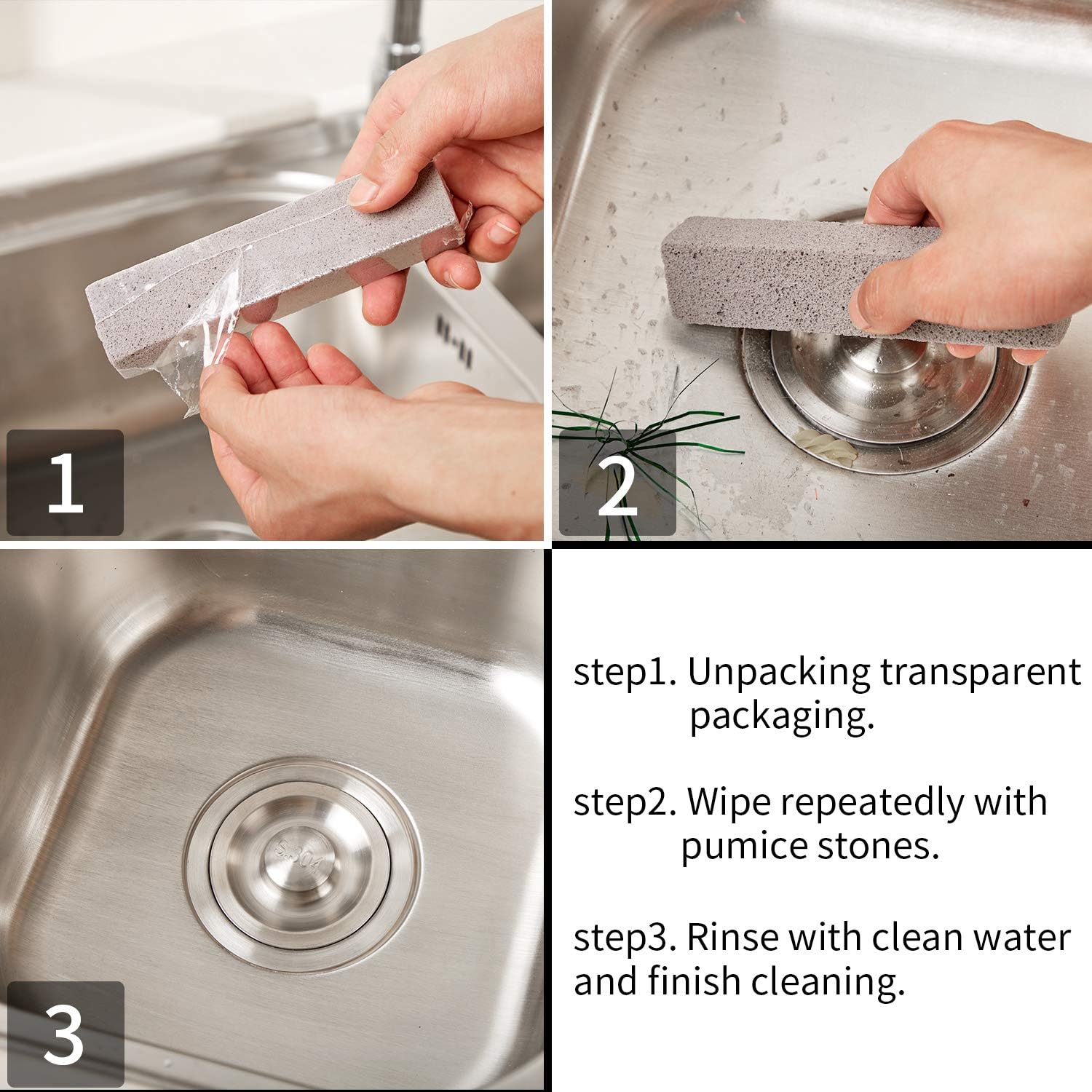 1

2

3

SS304

step1. Unpacking transparent packaging.

step2. Wipe repeatedly with pumice stones.

step3. Rinse with clean water and finish cleaning.