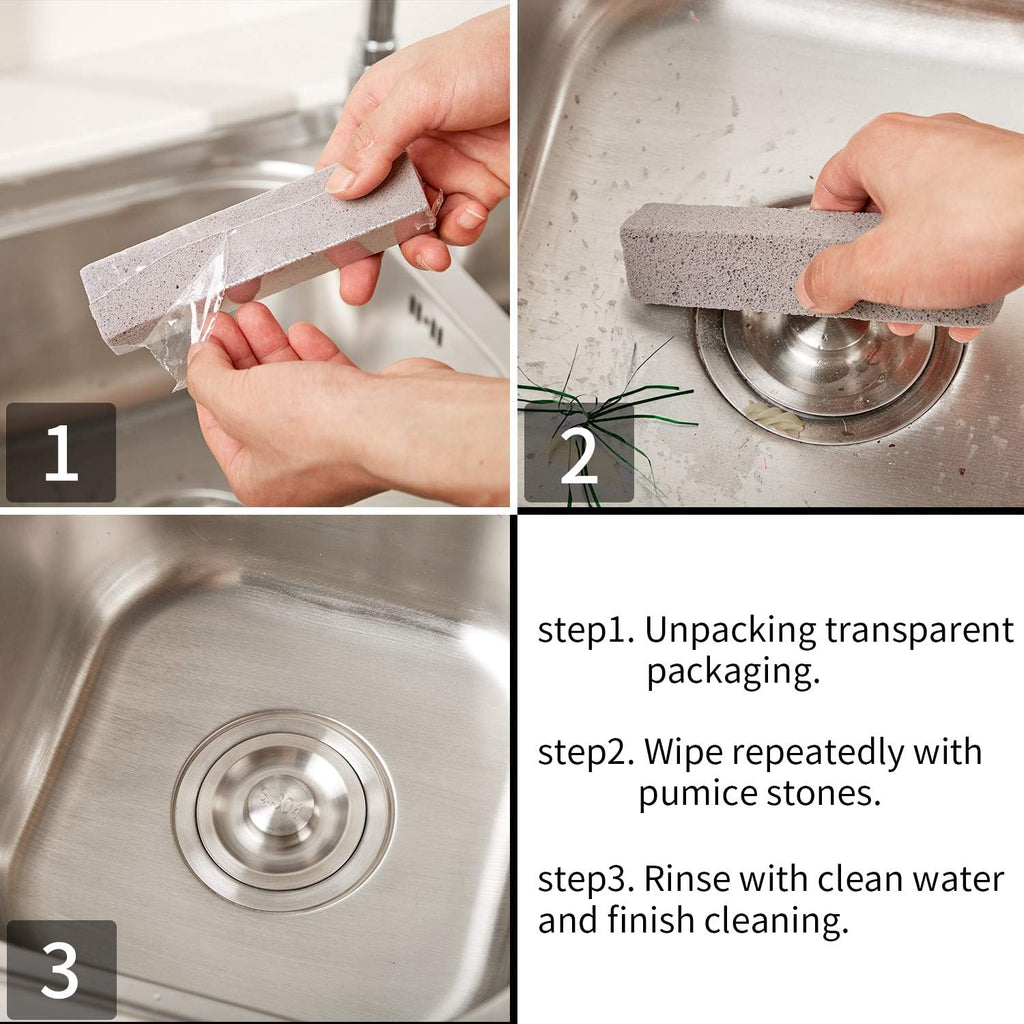 1

2

3

step1. Unpacking transparent packaging.

step2. Wipe repeatedly with pumice stones.

step3. Rinse with clean water and finish cleaning.