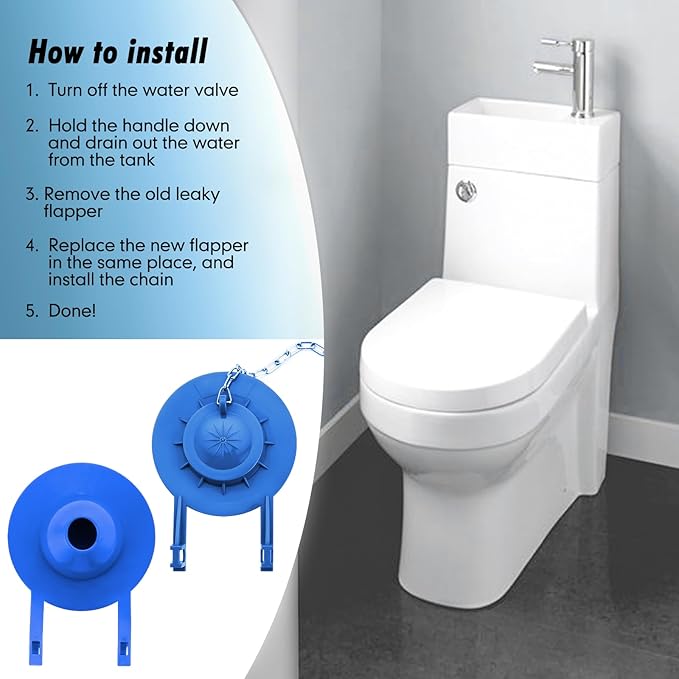 How to install

1. Turn off the water valve

2. Hold the handle down and drain out the water from the tank

3. Remove the old leaky flapper

4. Replace the new flapper in the same place, and install the chain

5. Done!