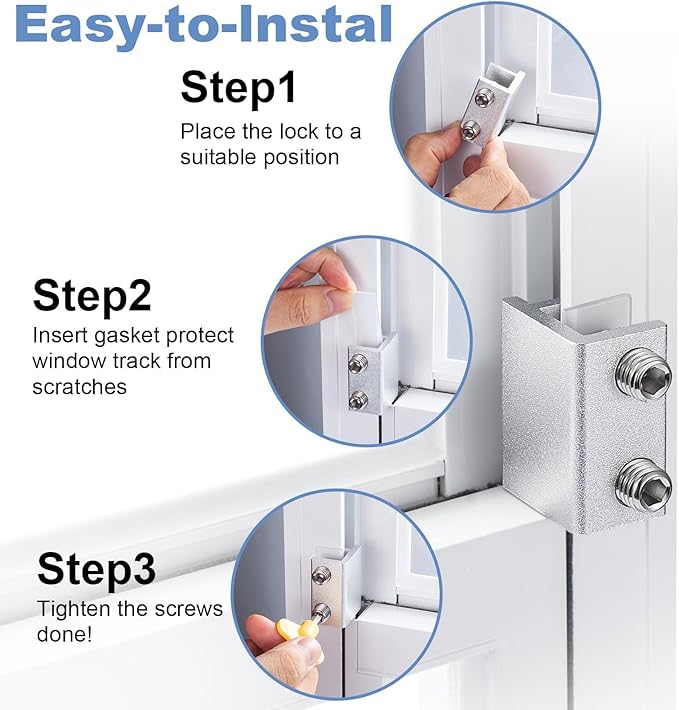 Easy-to-Instal

Step1
Place the lock to a suitable position

Step2
Insert gasket protect window track from scratches

Step3
Tighten the screws done!