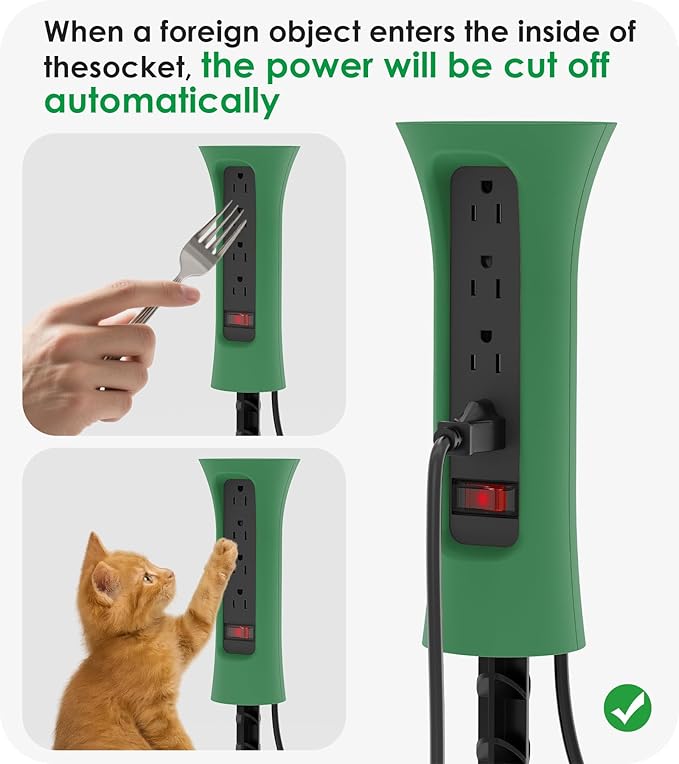 When a foreign object enters the inside of thesocket, the power will be cut off automatically