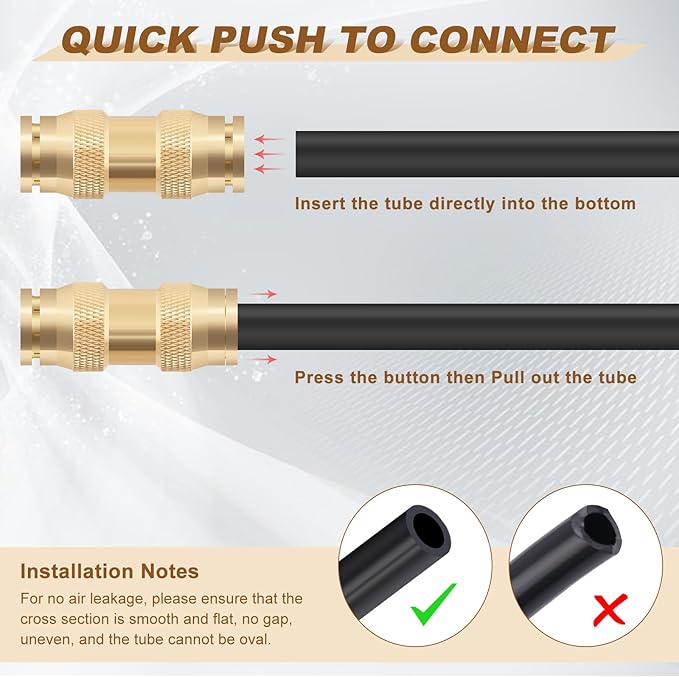 QUICK PUSH TO CONNECT

Insert the tube directly into the bottom

Press the button then Pull out the tube

Installation Notes

For no air leakage, please ensure that the cross section is smooth and flat, no gap, uneven, and the tube cannot be oval.