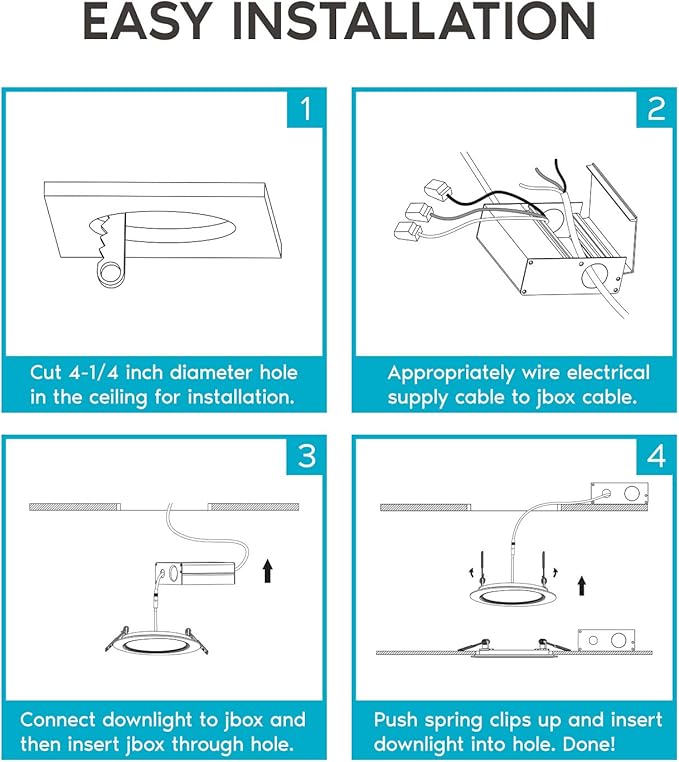 EASY INSTALLATION

1

Cut 4-1/4 inch diameter hole in the ceiling for installation.

2

Appropriately wire electrical supply cable to jbox cable.

3

Connect downlight to jbox and then insert jbox through hole.

4

Push spring clips up and insert downlight into hole. Done!