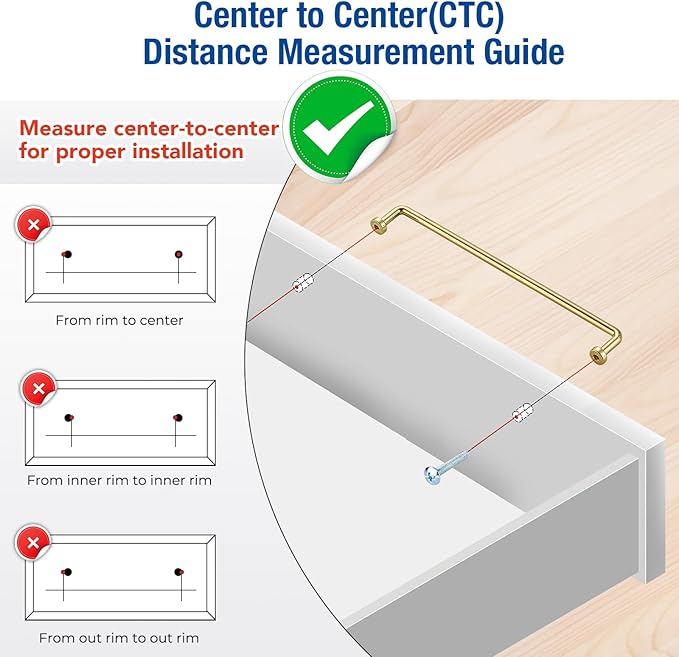 Center to Center(CTC)
Distance Measurement Guide

Measure center-to-center for proper installation

From rim to center

From inner rim to inner rim

From out rim to out rim