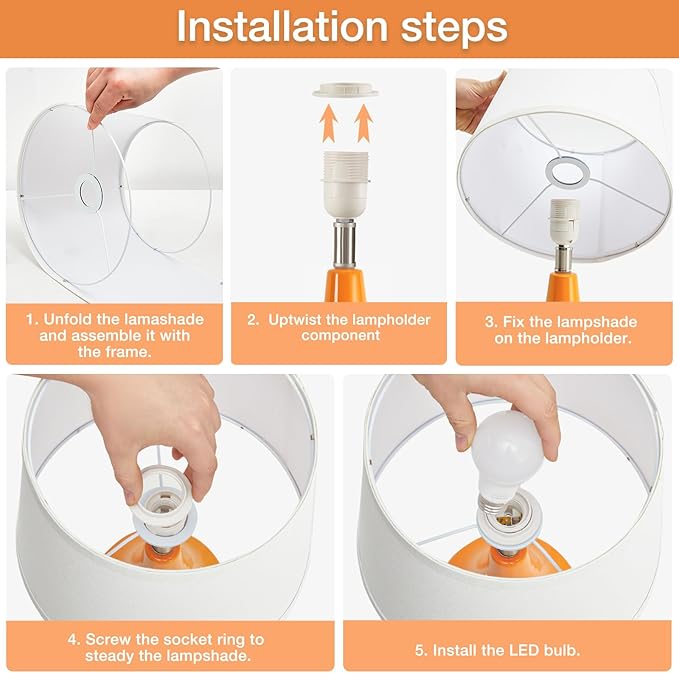 Installation steps

1. Unfold the lamashade and assemble it with the frame.

2. Uptwist the lampholder component

3. Fix the lampshade on the lampholder.

4. Screw the socket ring to steady the lampshade.

5. Install the LED bulb.