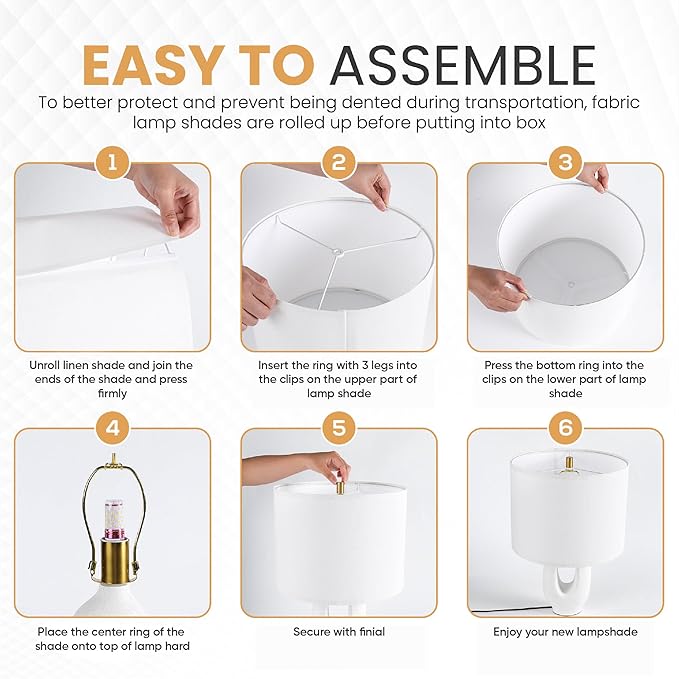 EASY TO ASSEMBLE

To better protect and prevent being dented during transportation, fabric lamp shades are rolled up before putting into box

1

Unroll linen shade and join the ends of the shade and press firmly

2

Insert the ring with 3 legs into the clips on the upper part of lamp shade

3

Press the bottom ring into the clips on the lower part of lamp shade

4

Place the center ring of the shade onto top of lamp hard

5

Secure with finial

6

Enjoy your new lampshade