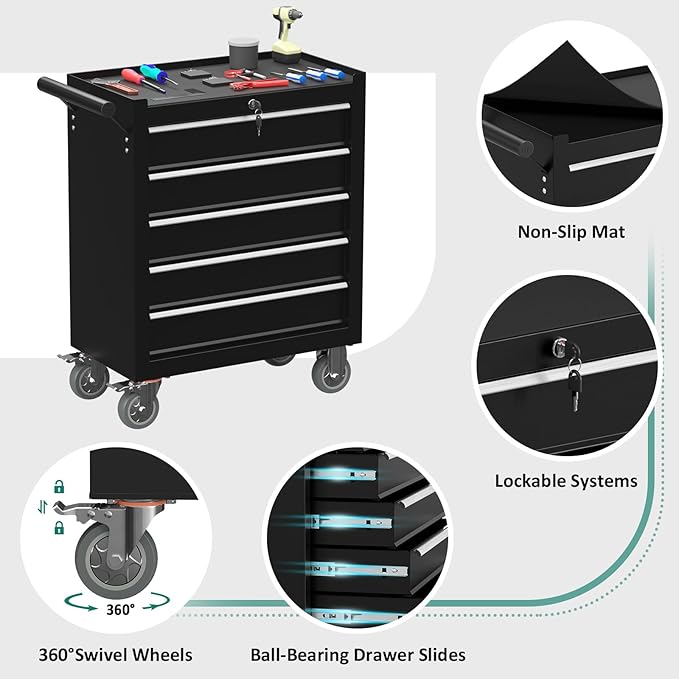 Non-Slip Mat

Lockable Systems

360°

360°Swivel Wheels

Ball-Bearing Drawer Slides