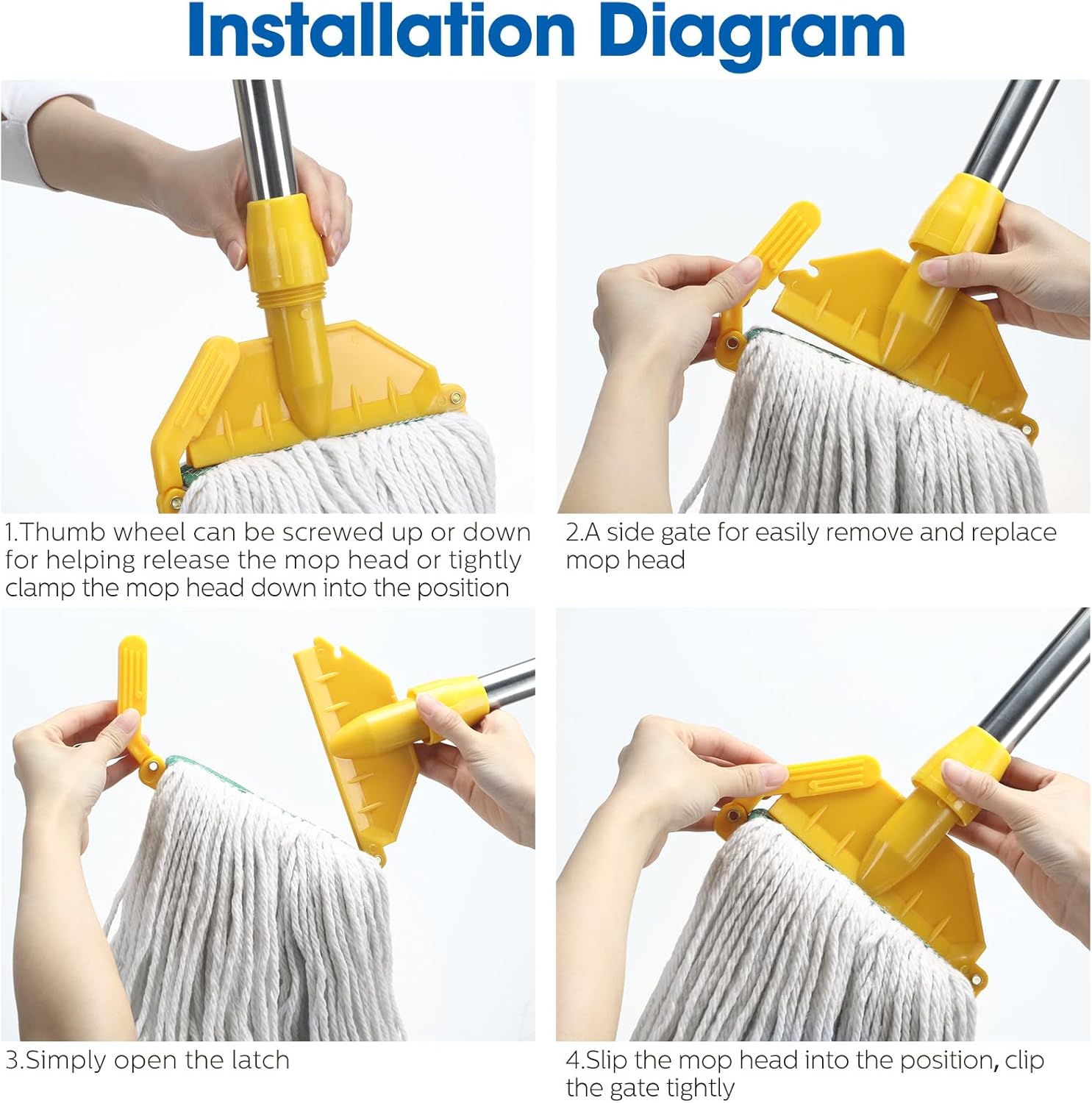 Installation Diagram

1.Thumb wheel can be screwed up or down for helping release the mop head or tightly clamp the mop head down into the position

2.A side gate for easily remove and replace mop head

3.Simply open the latch

4.Slip the mop head into the position, clip the gate tightly