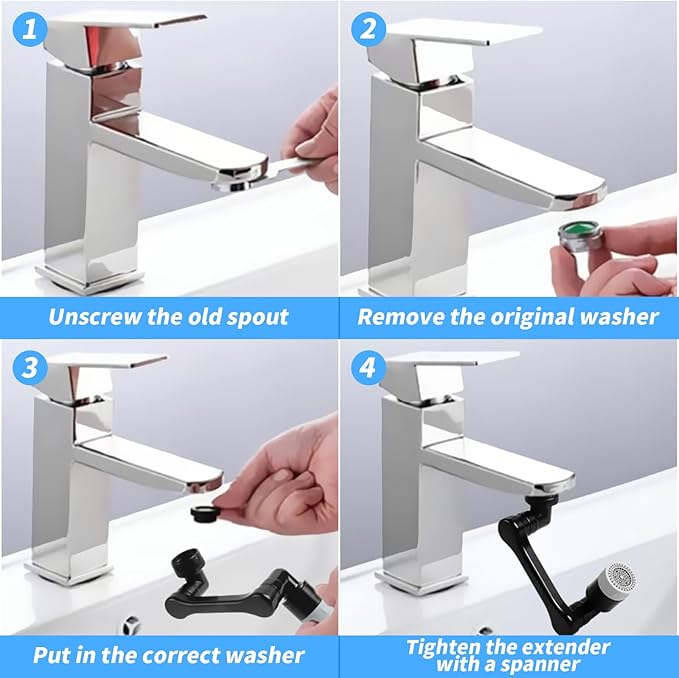 1

Unscrew the old spout

2

Remove the original washer

3

Put in the correct washer

4

Tighten the extender with a spanner