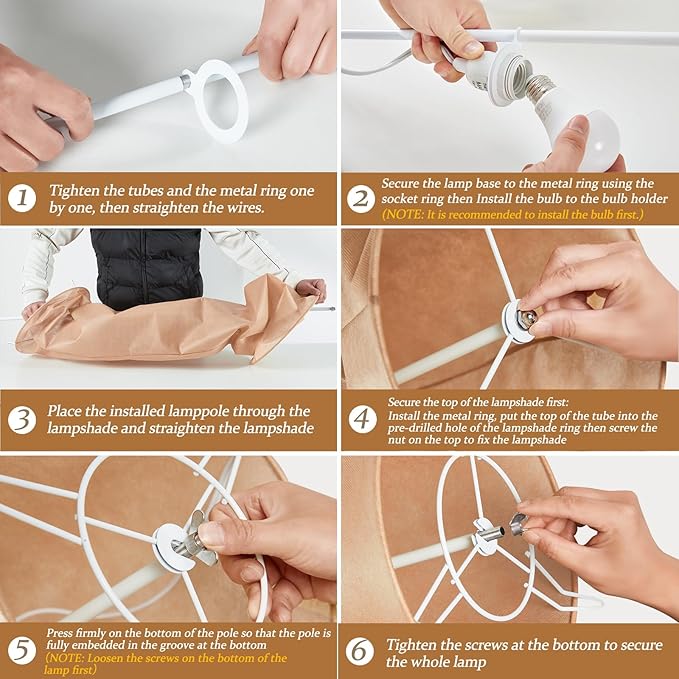 1 Tighten the tubes and the metal ring one by one, then straighten the wires.

2 Secure the lamp base to the metal ring using the socket ring then Install the bulb to the bulb holder (NOTE: It is recommended to install the bulb first.)

3 Place the installed lamppole through the lampshade and straighten the lampshade

4 Secure the top of the lampshade first:
Install the metal ring, put the top of the tube into the pre-drilled hole of the lampshade ring then screw the nut on the top to fix the lampshade

5 Press firmly on the bottom of the pole so that the pole is fully embedded in the groove at the bottom (NOTE: Loosen the screws on the bottom of the lamp first)

6 Tighten the screws at the bottom to secure the whole lamp