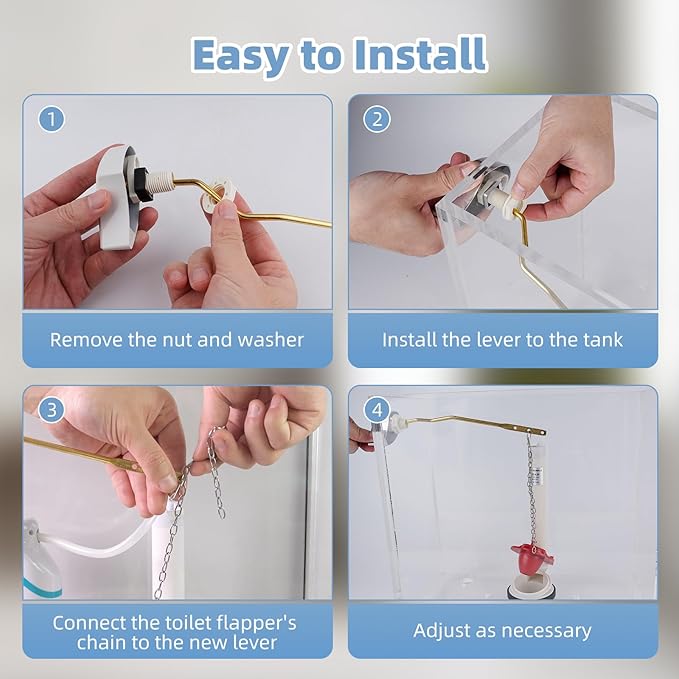 Easy to Install

1

Remove the nut and washer

2

Install the lever to the tank

3

Connect the toilet flapper's chain to the new lever

4

Adjust as necessary