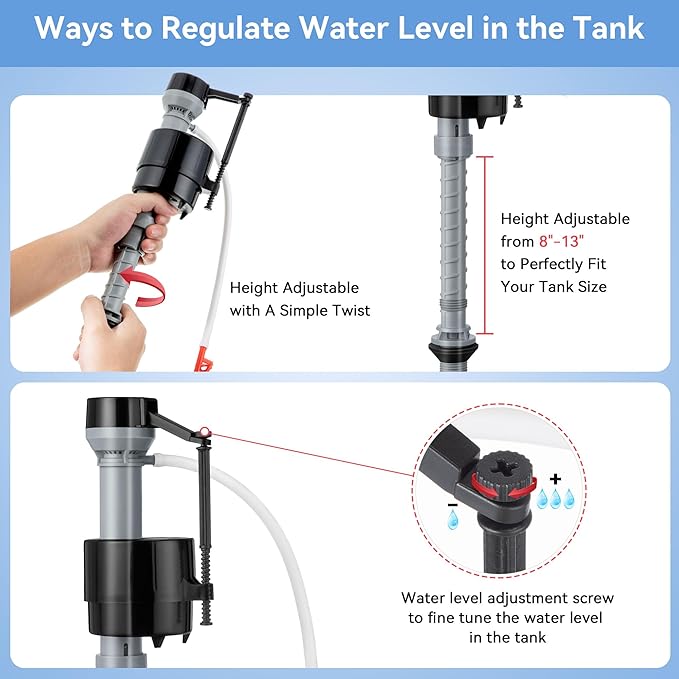 Ways to Regulate Water Level in the Tank

Height Adjustable with A Simple Twist

Height Adjustable from 8"-13" to Perfectly Fit Your Tank Size

+

-

Water level adjustment screw to fine tune the water level in the tank