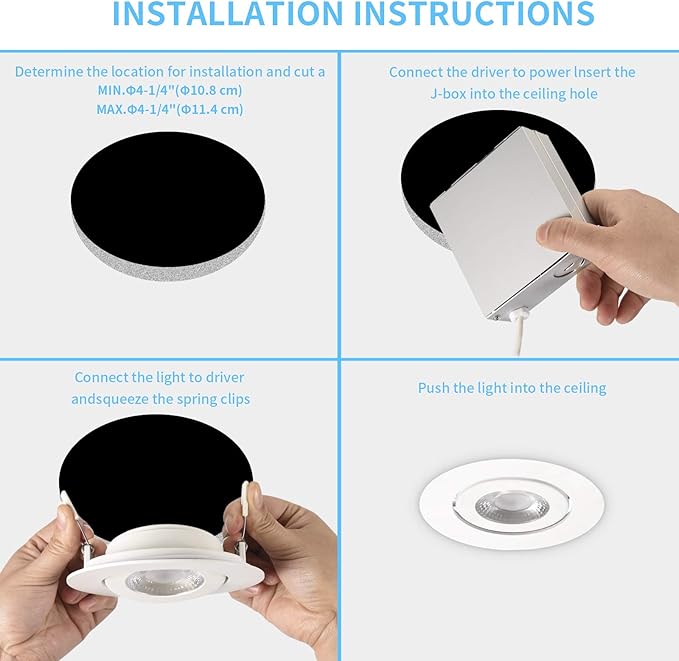 INSTALLATION INSTRUCTIONS

Determine the location for installation and cut a MIN.Φ4-1/4''(Φ10.8 cm) MAX.Φ4-1/4''(Φ11.4 cm)

Connect the driver to power lnsert the J-box into the ceiling hole

Connect the light to driver andsqueeze the spring clips

Push the light into the ceiling