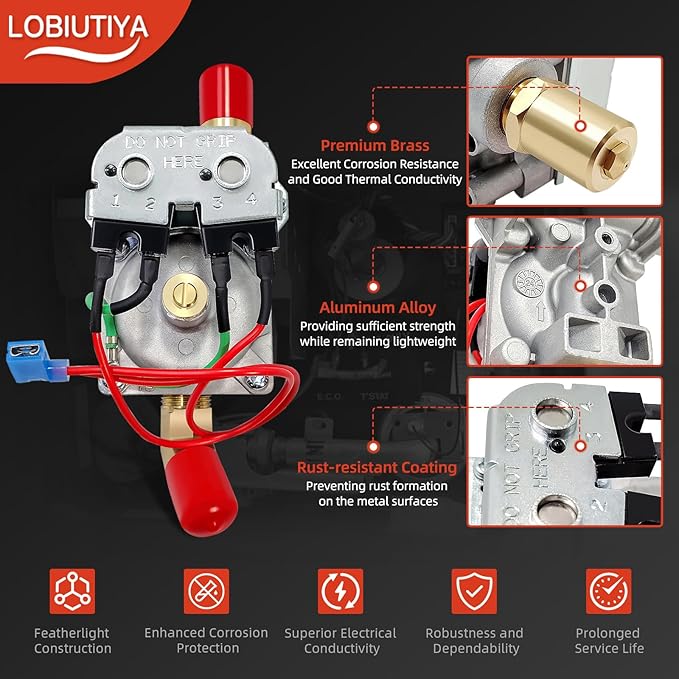 LOBIUTIYA

DO NOT GRIP HERE
1 2 3 4

Premium Brass
Excellent Corrosion Resistance and Good Thermal Conductivity

Aluminum Alloy
Providing sufficient strength while remaining lightweight

Rust-resistant Coating
Preventing rust formation on the metal surfaces

DO NOT GRIP HERE
4 3 2

Featherlight Construction

Enhanced Corrosion Protection

Superior Electrical Conductivity

Robustness and Dependability

Prolonged Service Life