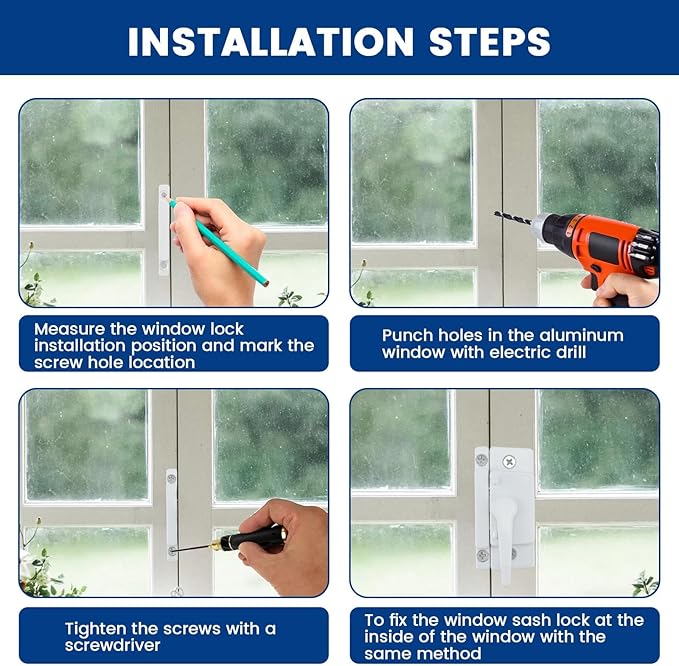 INSTALLATION STEPS

Measure the window lock installation position and mark the screw hole location

Punch holes in the aluminum window with electric drill

Tighten the screws with a screwdriver

To fix the window sash lock at the inside of the window with the same method