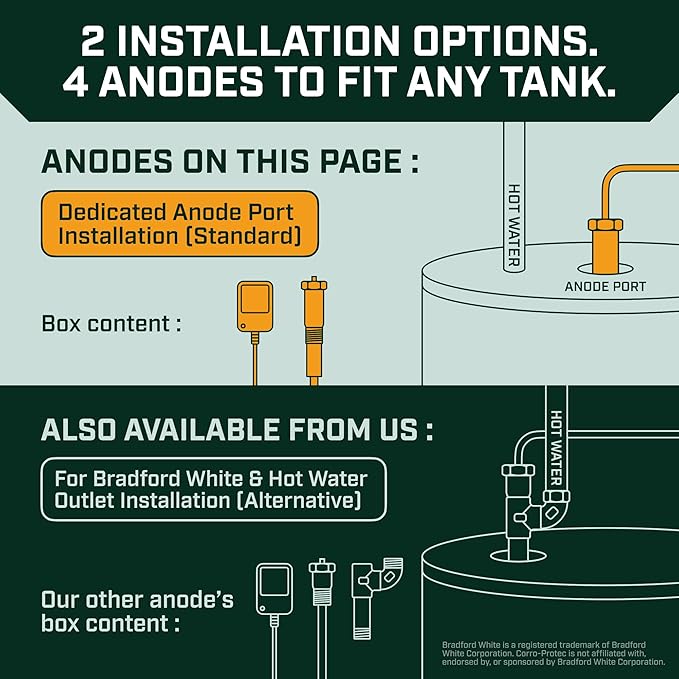 2 INSTALLATION OPTIONS.
4 ANODES TO FIT ANY TANK.

ANODES ON THIS PAGE :

Dedicated Anode Port Installation (Standard)

Box content :

HOT WATER

ANODE PORT

ALSO AVAILABLE FROM US :

For Bradford White & Hot Water Outlet Installation (Alternative)

Our other anode's box content :

HOT WATER

Bradford White is a registered trademark of Bradford White Corporation. Corro-Protec is not affiliated with, endorsed by, or sponsored by Bradford White Corporation.