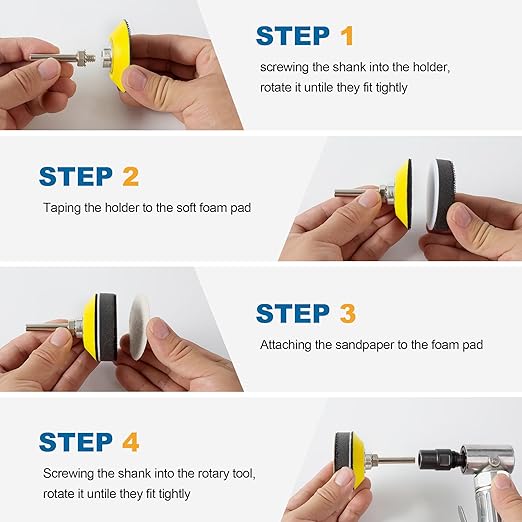 STEP 1

screwing the shank into the holder, rotate it untile they fit tightly

STEP 2

Taping the holder to the soft foam pad

STEP 3

Attaching the sandpaper to the foam pad

STEP 4

Screwing the shank into the rotary tool, rotate it untile they fit tightly