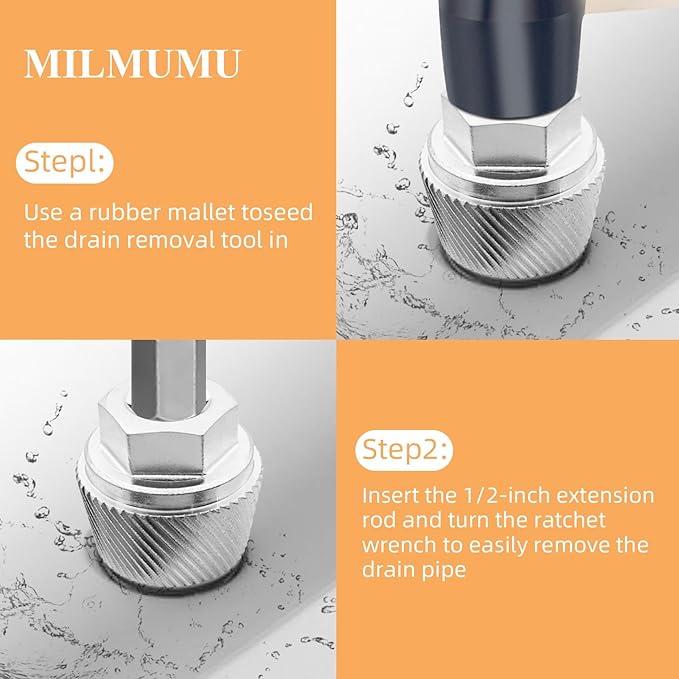 MILMUMU

Stepl:

Use a rubber mallet toseed the drain removal tool in

Step2:

Insert the 1/2-inch extension rod and turn the ratchet wrench to easily remove the drain pipe