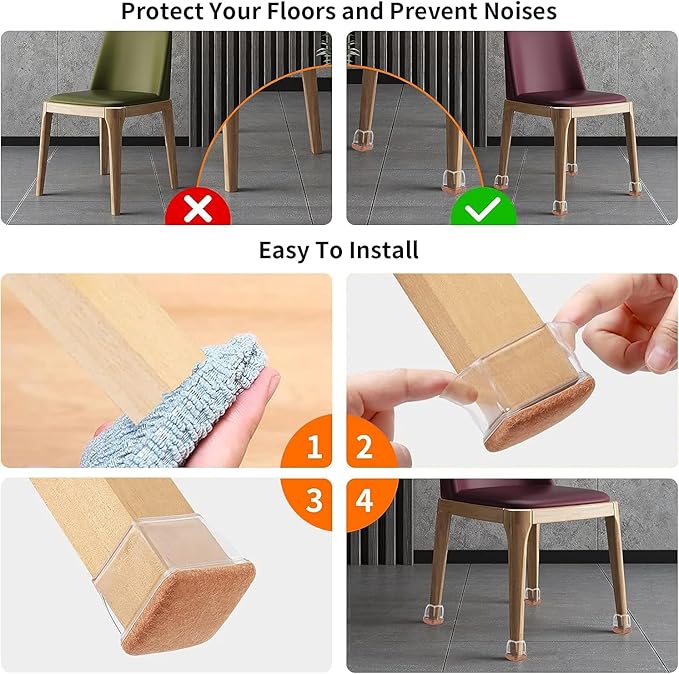 Protect Your Floors and Prevent Noises

Easy To Install

1

2

3

4