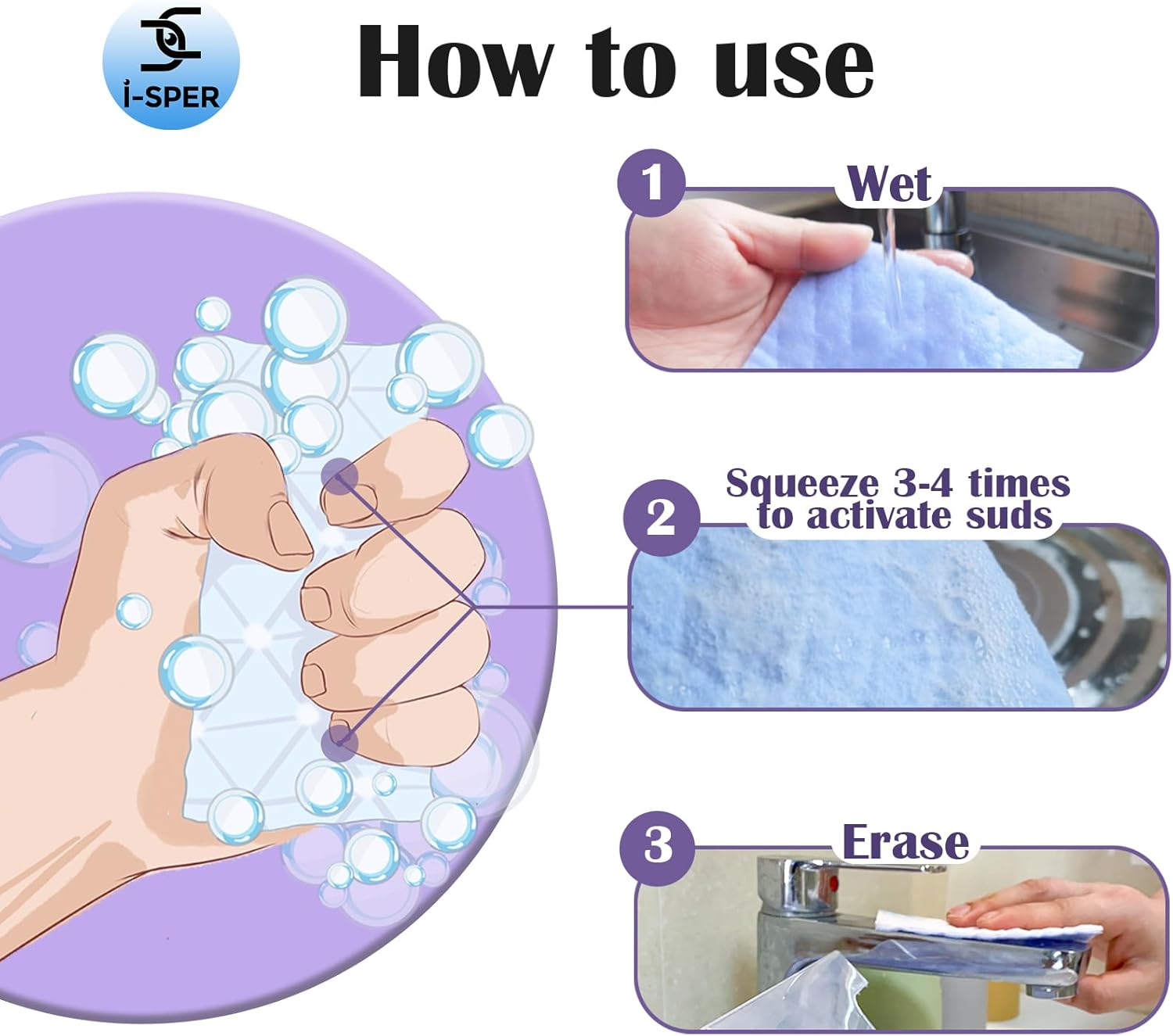 i-SPER

How to use

1 Wet

2 Squeeze 3-4 times to activate suds

3 Erase