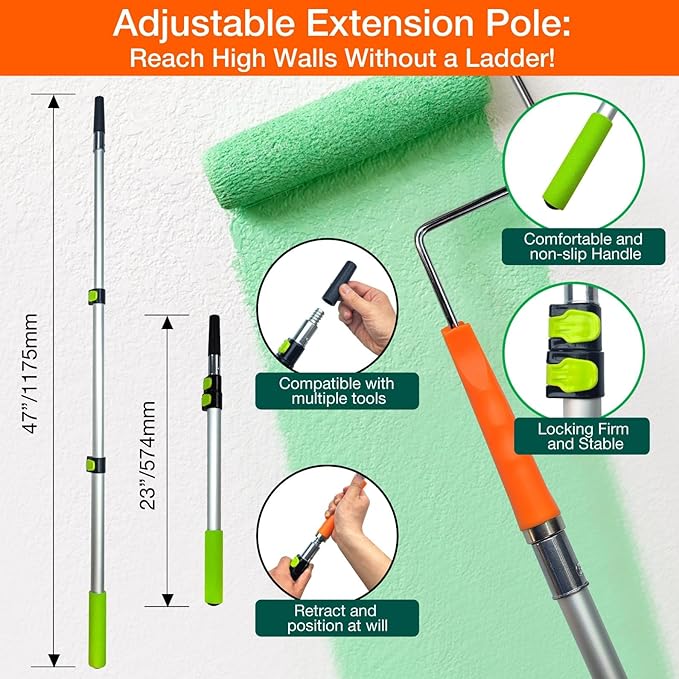 Adjustable Extension Pole:
Reach High Walls Without a Ladder!

47"/1175mm

23"/574mm

Compatible with multiple tools

Retract and position at will

Comfortable and non-slip Handle

Locking Firm and Stable