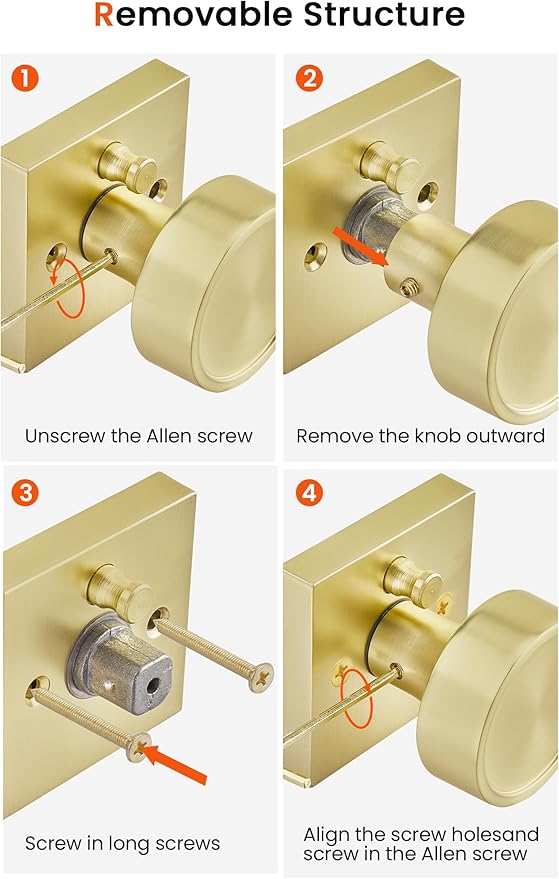 Removable Structure

1

Unscrew the Allen screw

2

Remove the knob outward

3

Screw in long screws

4

Align the screw holesand screw in the Allen screw