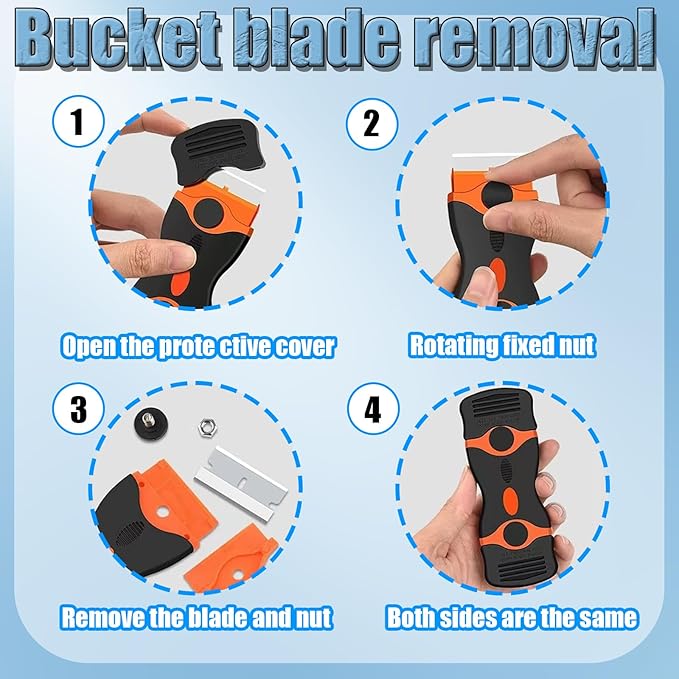 Bucket blade removal

1

Open the prote ctive cover

2

Rotating fixed nut

3

Remove the blade and nut

4

Both sides are the same