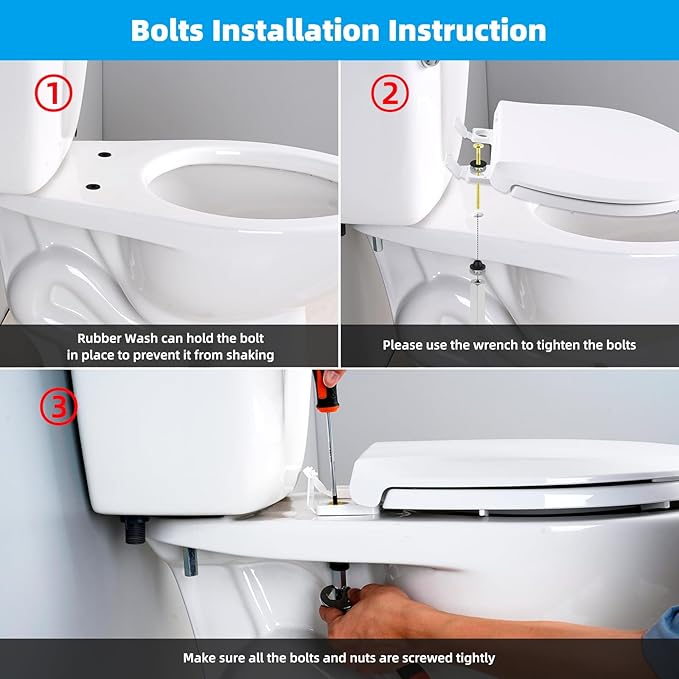 Bolts Installation Instruction

①

Rubber Wash can hold the bolt in place to prevent it from shaking

②

Please use the wrench to tighten the bolts

③

Make sure all the bolts and nuts are screwed tightly