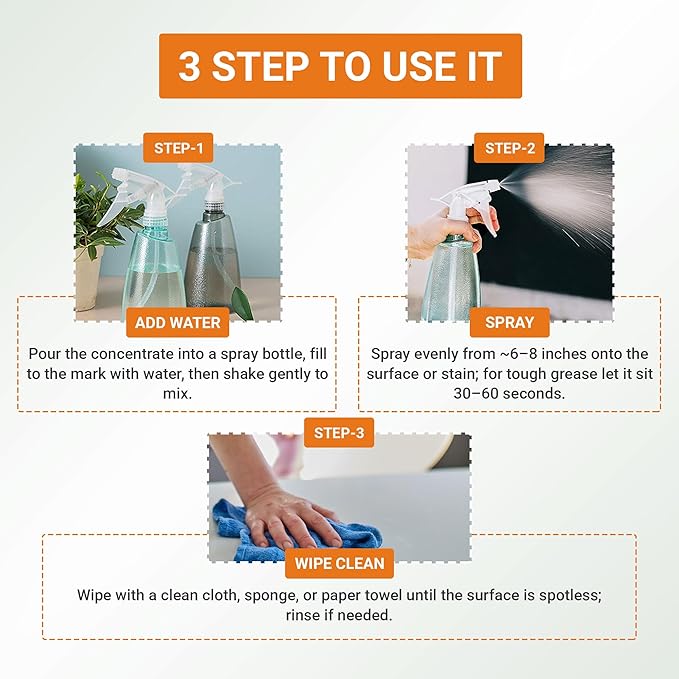 3 STEP TO USE IT

STEP-1

ADD WATER

Pour the concentrate into a spray bottle, fill to the mark with water, then shake gently to mix.

STEP-2

SPRAY

Spray evenly from ~6–8 inches onto the surface or stain; for tough grease let it sit 30–60 seconds.

STEP-3

WIPE CLEAN

Wipe with a clean cloth, sponge, or paper towel until the surface is spotless; rinse if needed.