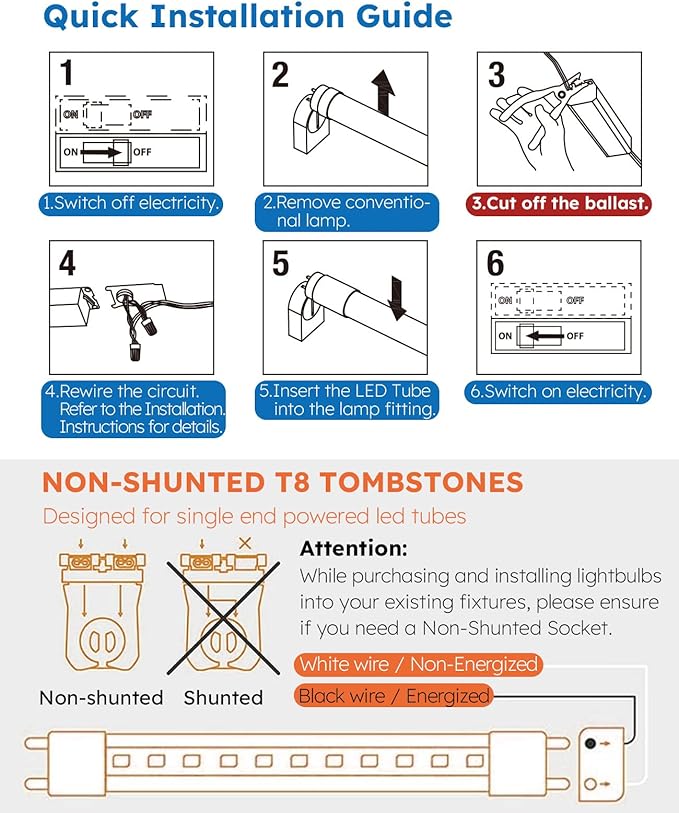 Quick Installation Guide

1
ON OFF
ON OFF
1.Switch off electricity.

2
2.Remove conventional lamp.

3
3.Cut off the ballast.

4
4.Rewire the circuit. Refer to the Installation. Instructions for details.

5
5.Insert the LED Tube into the lamp fitting.

6
ON OFF
ON OFF
6.Switch on electricity.

NON-SHUNTED T8 TOMBSTONES

Designed for single end powered led tubes

Non-shunted Shunted

Attention:
While purchasing and installing lightbulbs into your existing fixtures, please ensure if you need a Non-Shunted Socket.

White wire / Non-Energized

Black wire / Energized