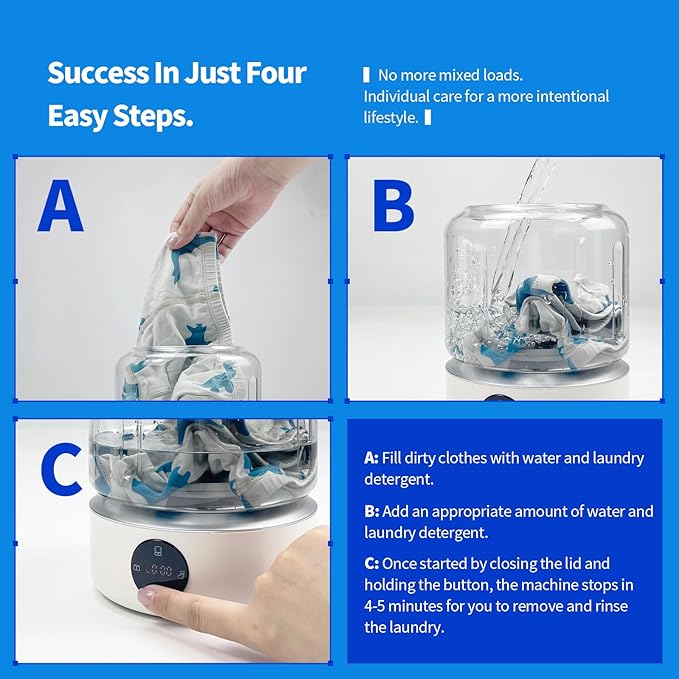 Success In Just Four Easy Steps.

No more mixed loads. Individual care for a more intentional lifestyle.

A

B

C

A: Fill dirty clothes with water and laundry detergent.

B: Add an appropriate amount of water and laundry detergent.

C: Once started by closing the lid and holding the button, the machine stops in 4-5 minutes for you to remove and rinse the laundry.