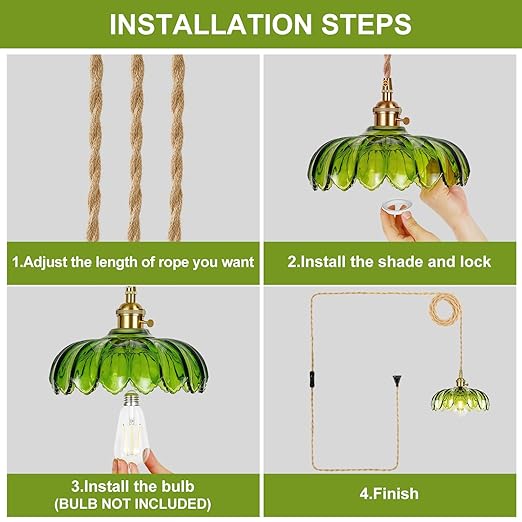 INSTALLATION STEPS

1.Adjust the length of rope you want

2.Install the shade and lock

3.Install the bulb
(BULB NOT INCLUDED)

4.Finish