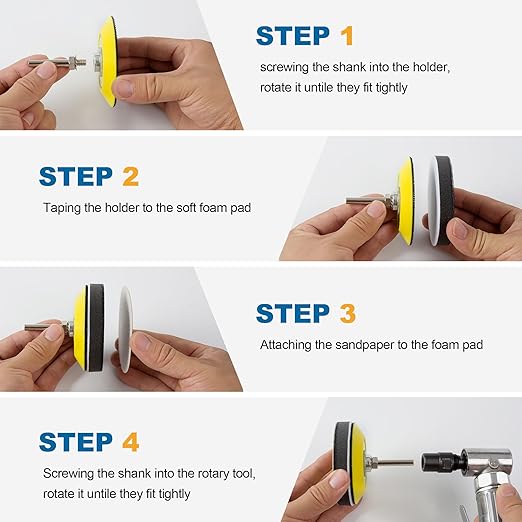 STEP 1

screwing the shank into the holder, rotate it untile they fit tightly

STEP 2

Taping the holder to the soft foam pad

STEP 3

Attaching the sandpaper to the foam pad

STEP 4

Screwing the shank into the rotary tool, rotate it untile they fit tightly