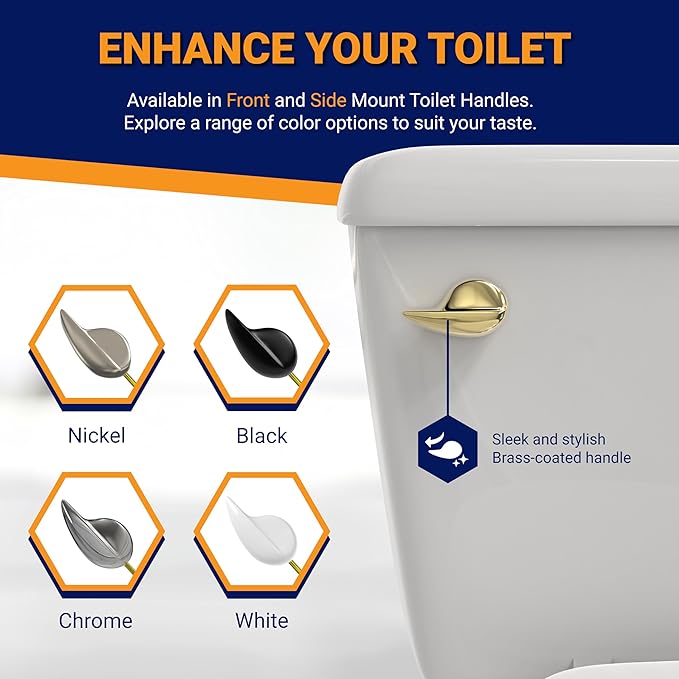 ENHANCE YOUR TOILET

Available in Front and Side Mount Toilet Handles. Explore a range of color options to suit your taste.

Nickel

Black

Chrome

White

Sleek and stylish Brass-coated handle