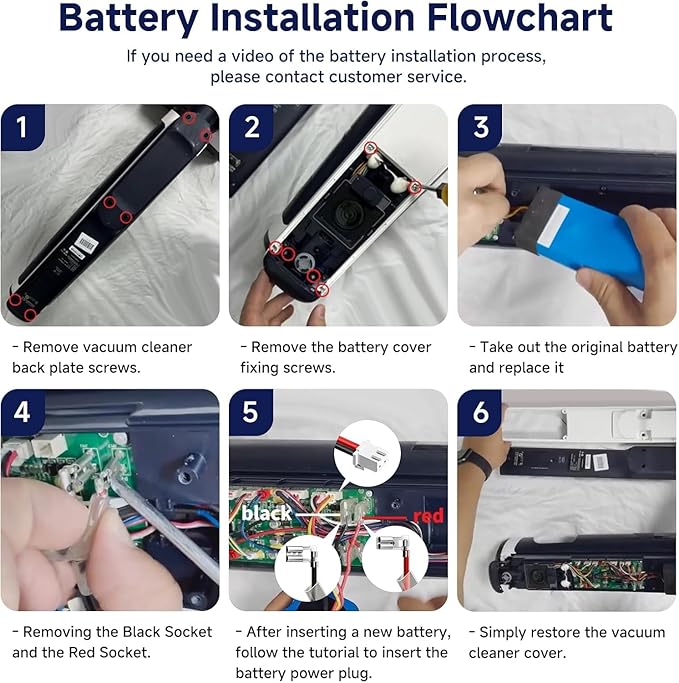 Battery Installation Flowchart

If you need a video of the battery installation process, please contact customer service.

1

- Remove vacuum cleaner back plate screws.

2

- Remove the battery cover fixing screws.

3

- Take out the original battery and replace it

4

- Removing the Black Socket and the Red Socket.

5

black

red

- After inserting a new battery, follow the tutorial to insert the battery power plug.

6

- Simply restore the vacuum cleaner cover.