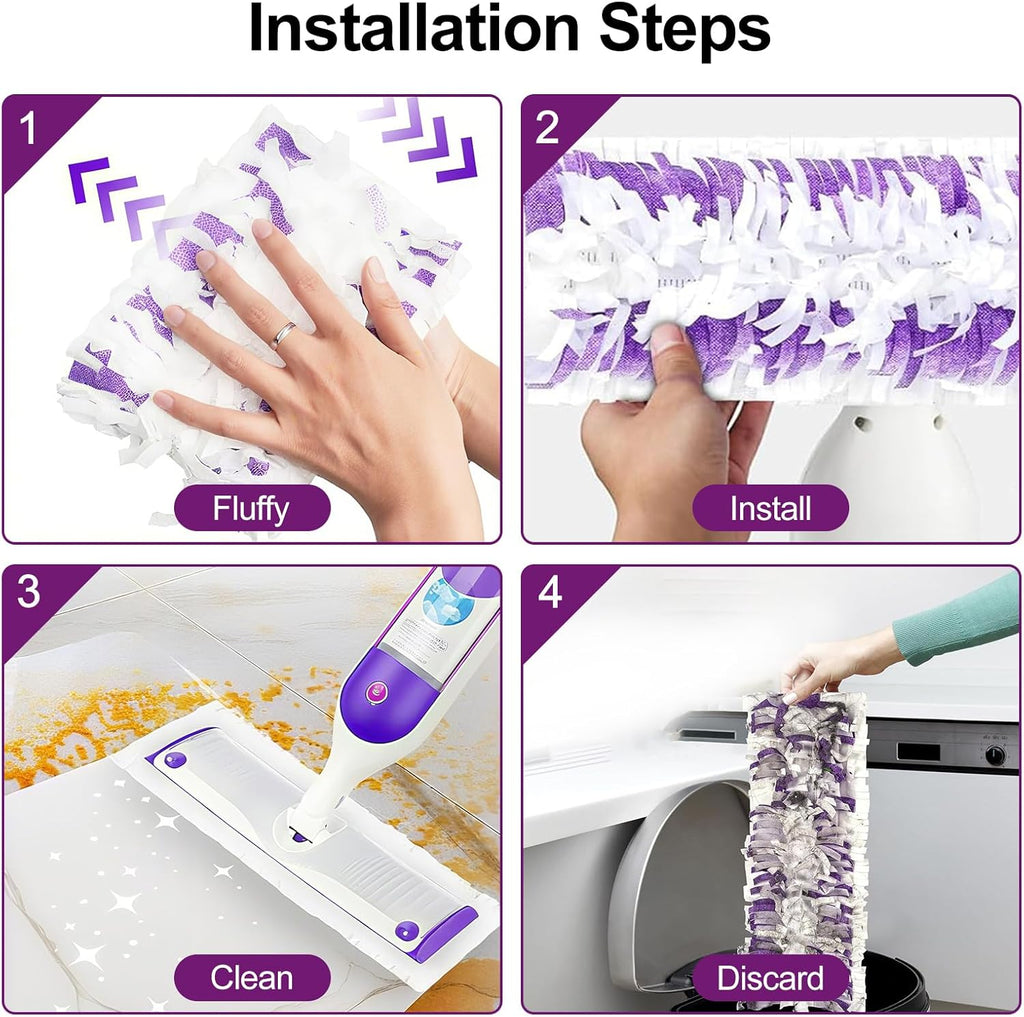 Installation Steps

1

Fluffy

2

Install

3

Clean

4

Discard