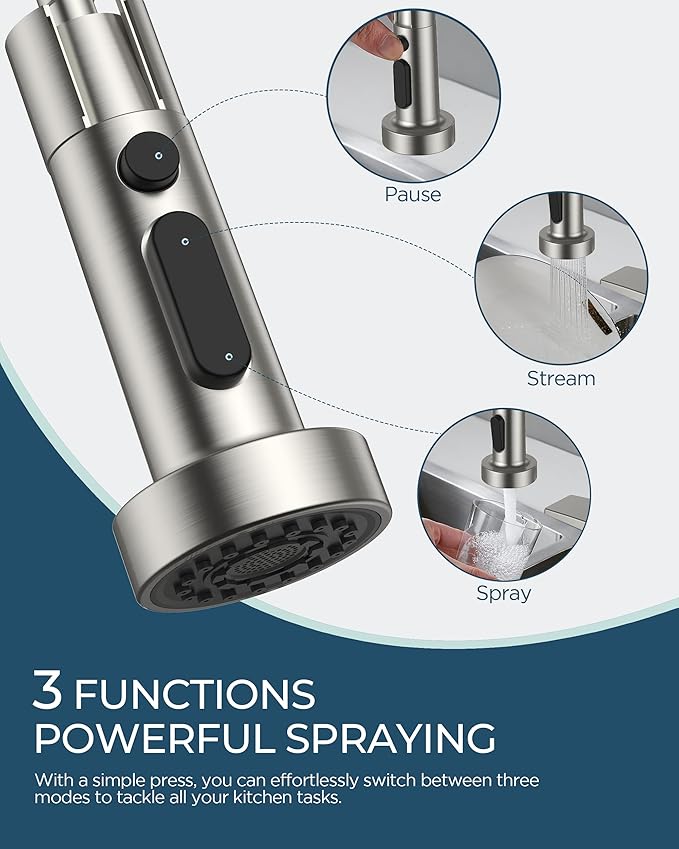 Pause

Stream

Spray

3 FUNCTIONS
POWERFUL SPRAYING

With a simple press, you can effortlessly switch between three modes to tackle all your kitchen tasks.