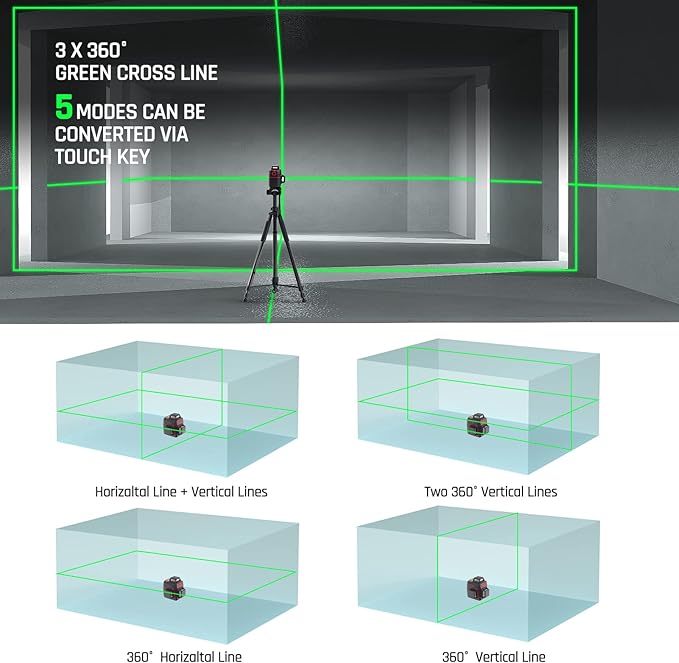 3 X 360°
GREEN CROSS LINE

5 MODES CAN BE CONVERTED VIA TOUCH KEY

Horizaltal Line + Vertical Lines

Two 360° Vertical Lines

360° Horizaltal Line

360° Vertical Line