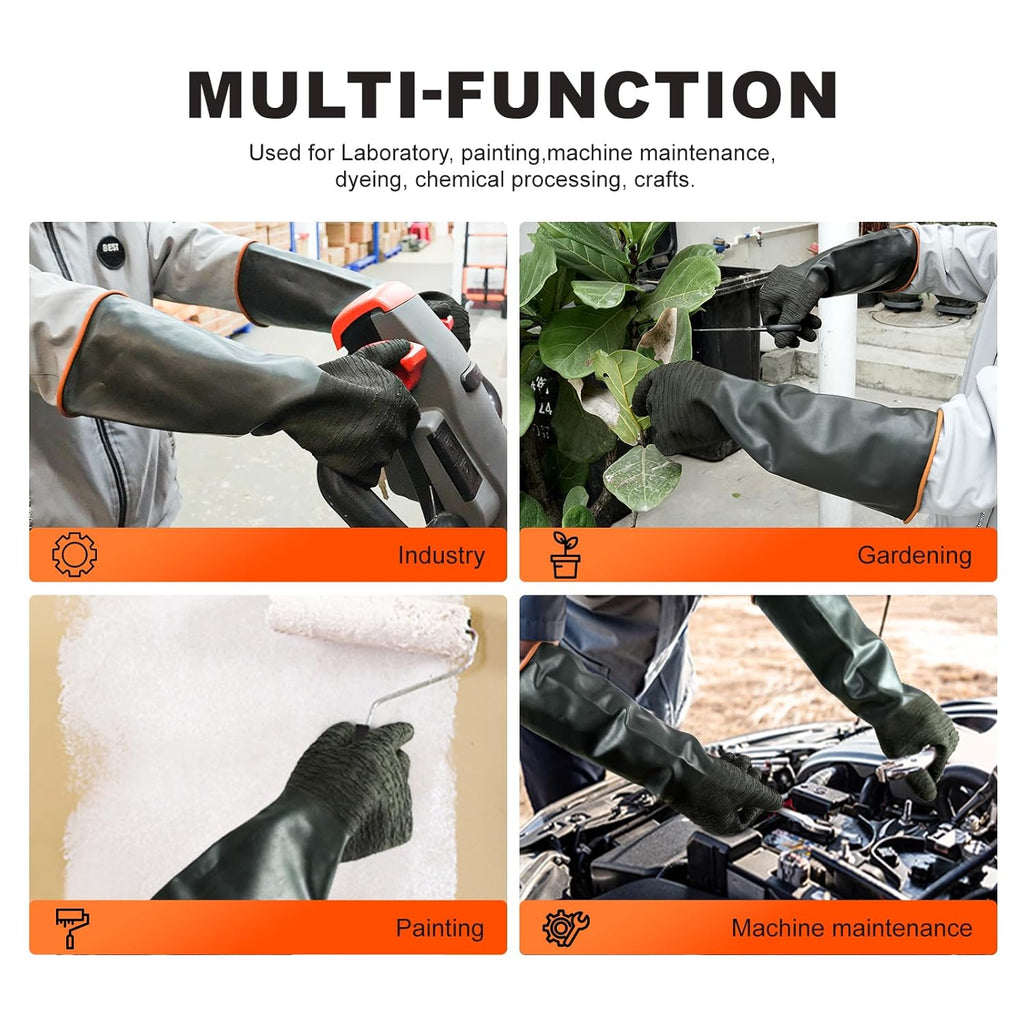 MULTI-FUNCTION

Used for Laboratory, painting,machine maintenance, dyeing, chemical processing, crafts.

BEST

Industry

Gardening

Painting

Machine maintenance