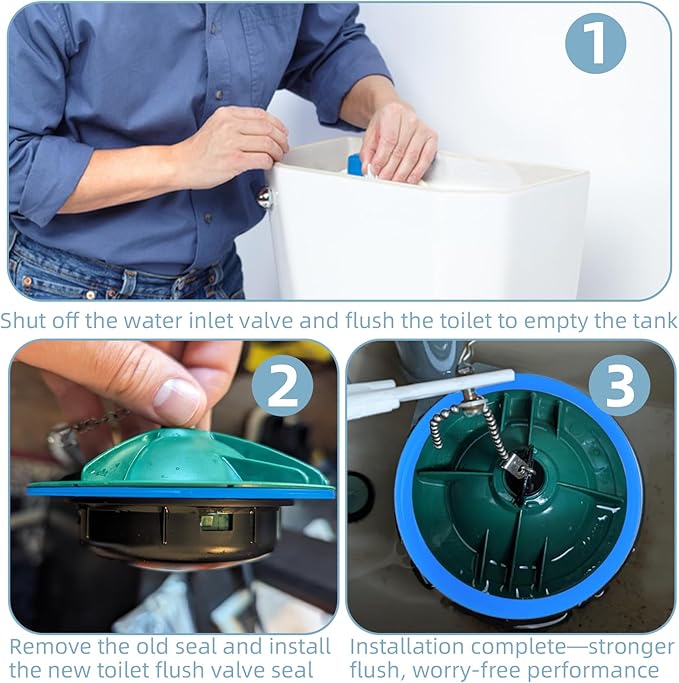 1

Shut off the water inlet valve and flush the toilet to empty the tank

2

Remove the old seal and install the new toilet flush valve seal

3

Installation complete—stronger flush, worry-free performance