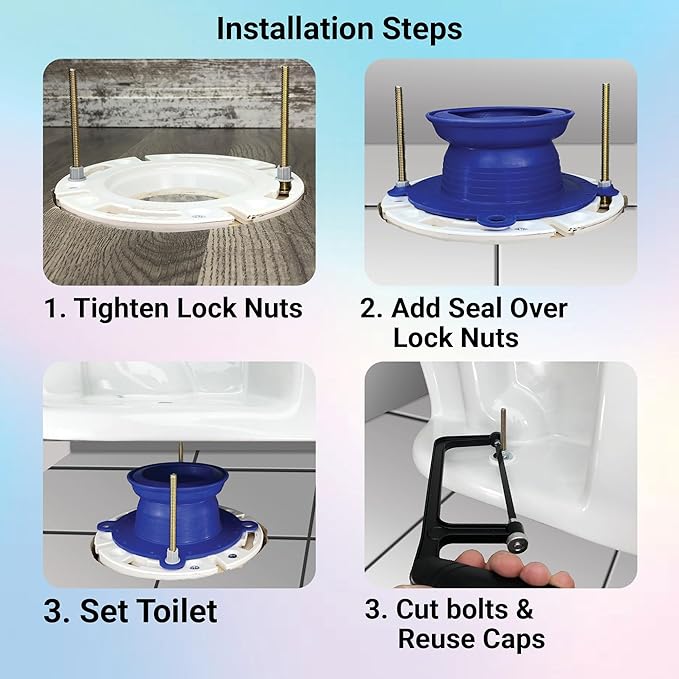 Installation Steps

1. Tighten Lock Nuts

2. Add Seal Over Lock Nuts

3. Set Toilet

3. Cut bolts & Reuse Caps