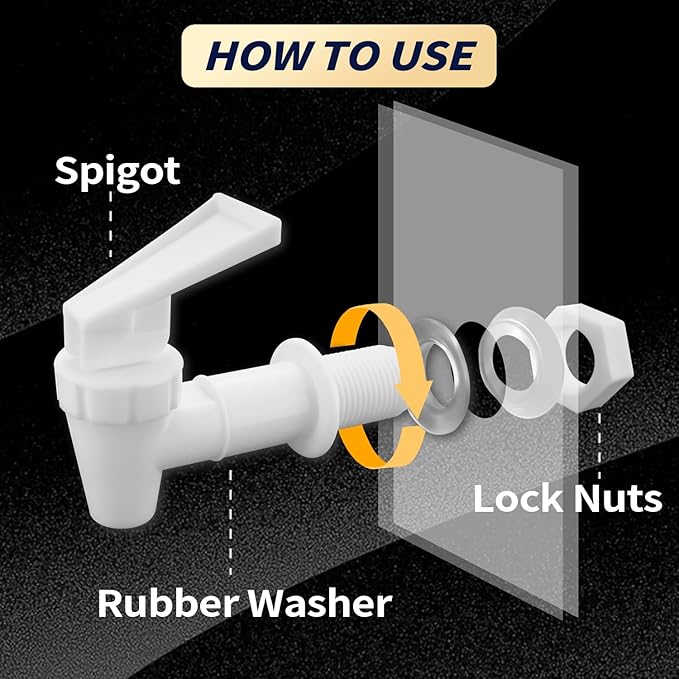 HOW TO USE

Spigot

Lock Nuts

Rubber Washer