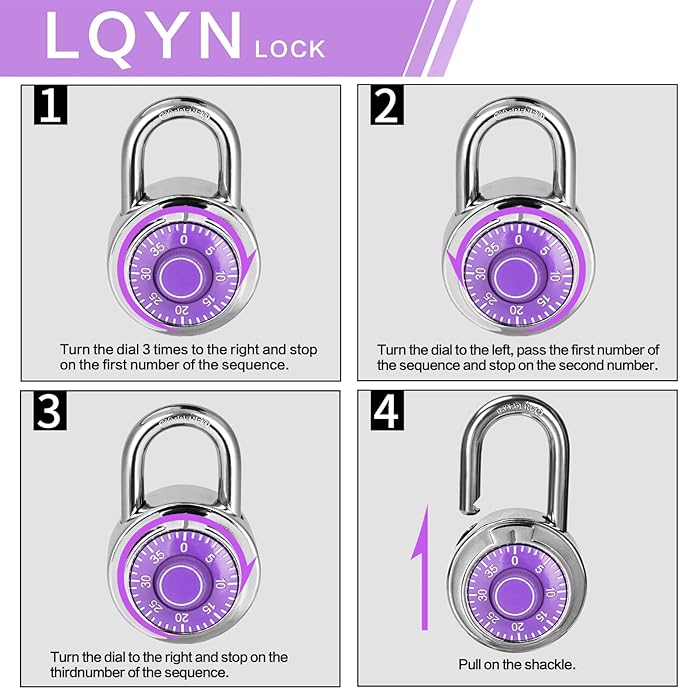 LQYN LOCK

1

0 5 10 15 20 25 30 35

Turn the dial 3 times to the right and stop on the first number of the sequence.

2

0 5 10 15 20 25 30 35

Turn the dial to the left, pass the first number of the sequence and stop on the second number.

3

0 5 10 15 20 25 30 35

Turn the dial to the right and stop on the thirdnumber of the sequence.

4

0 5 10 15 20 25 30 35

Pull on the shackle.