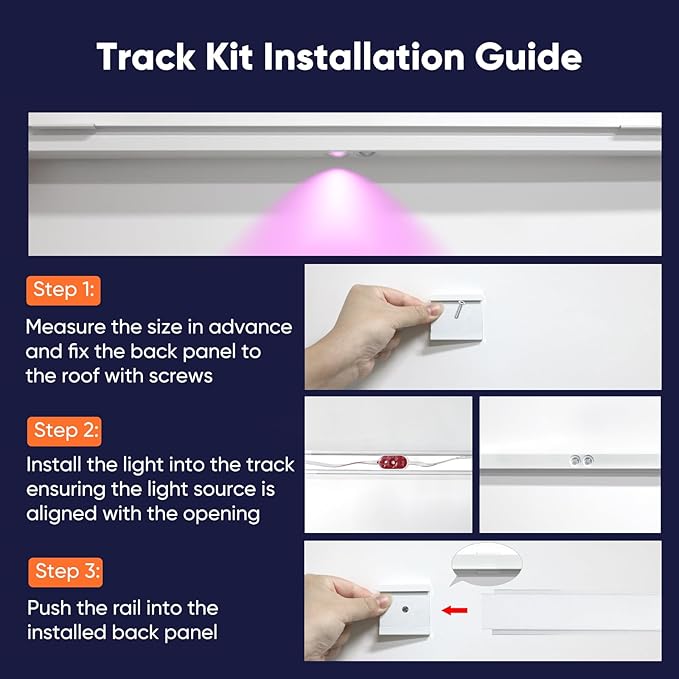 Track Kit Installation Guide

Step 1:

Measure the size in advance and fix the back panel to the roof with screws

Step 2:

Install the light into the track ensuring the light source is aligned with the opening

Step 3:

Push the rail into the installed back panel