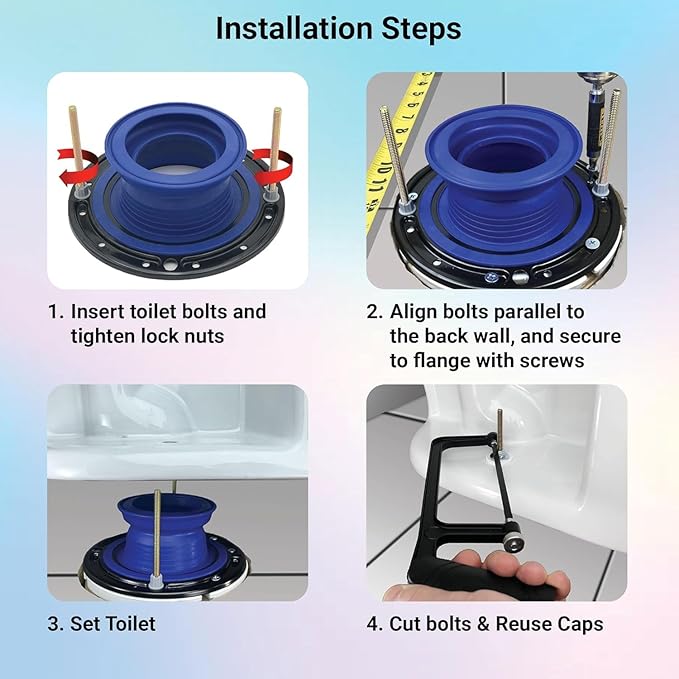 Installation Steps

1. Insert toilet bolts and tighten lock nuts

2. Align bolts parallel to the back wall, and secure to flange with screws

3. Set Toilet

4. Cut bolts & Reuse Caps