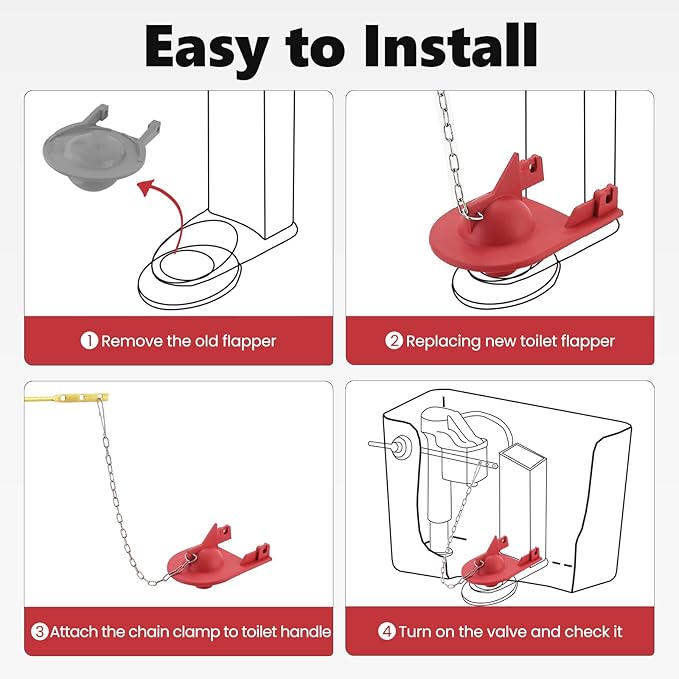 Easy to Install

1 Remove the old flapper

2 Replacing new toilet flapper

3 Attach the chain clamp to toilet handle

4 Turn on the valve and check it