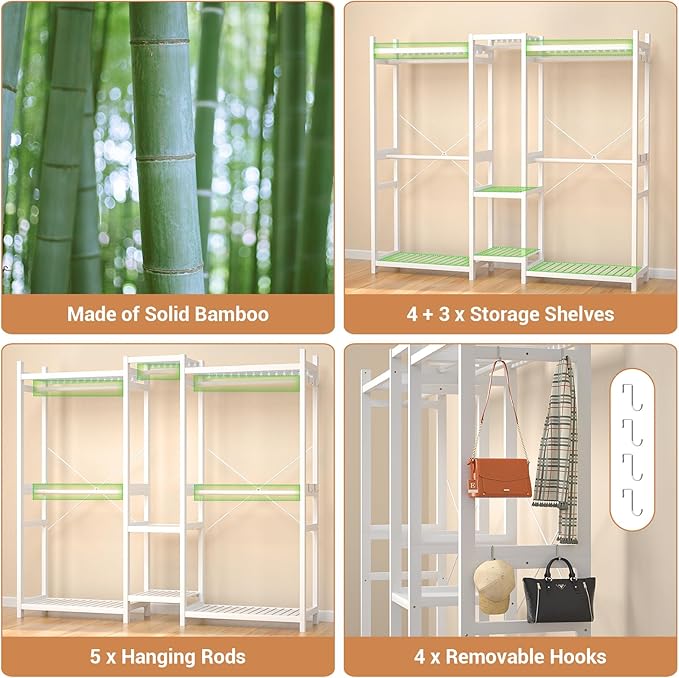 Made of Solid Bamboo

4 + 3 x Storage Shelves

5 x Hanging Rods

4 x Removable Hooks