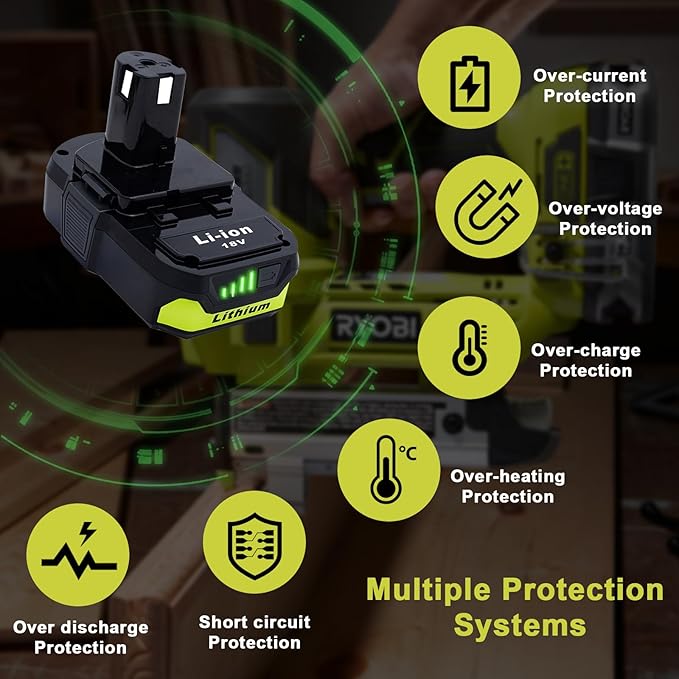 Li-ion
18V
Lithium

RYOBI

Over-current Protection

Over-voltage Protection

Over-charge Protection

°C

Over-heating Protection

Over discharge Protection

Short circuit Protection

Multiple Protection Systems