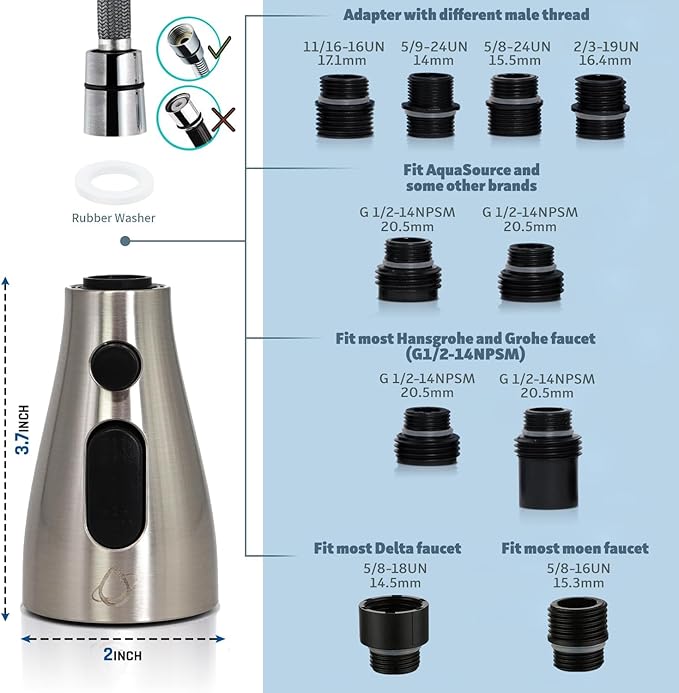 Rubber Washer

3.7INCH

2INCH

Adapter with different male thread

11/16-16UN
17.1mm

5/9-24UN
14mm

5/8-24UN
15.5mm

2/3-19UN
16.4mm

Fit AquaSource and some other brands

G 1/2-14NPSM
20.5mm

G 1/2-14NPSM
20.5mm

Fit most Hansgrohe and Grohe faucet (G1/2-14NPSM)

G 1/2-14NPSM
20.5mm

G 1/2-14NPSM
20.5mm

Fit most Delta faucet

5/8-18UN
14.5mm

Fit most moen faucet

5/8-16UN
15.3mm