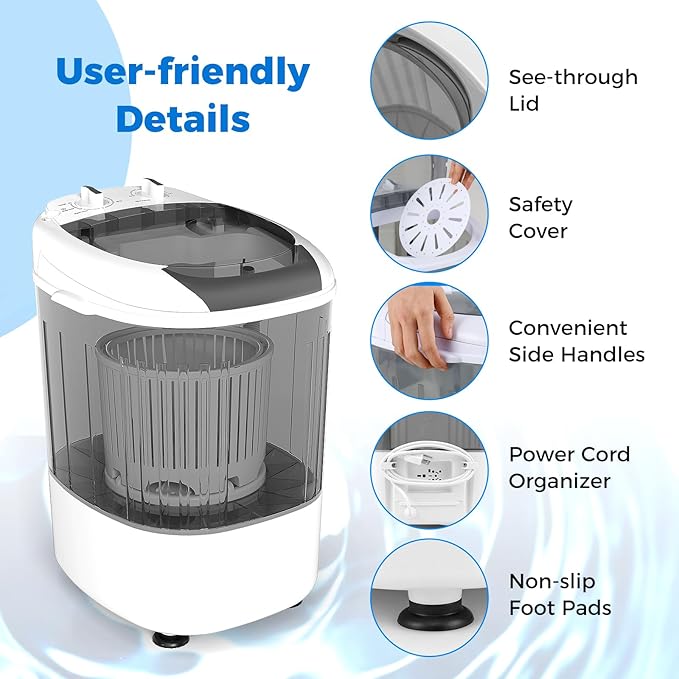 User-friendly Details

See-through Lid

Safety Cover

Convenient Side Handles

Power Cord Organizer

Non-slip Foot Pads